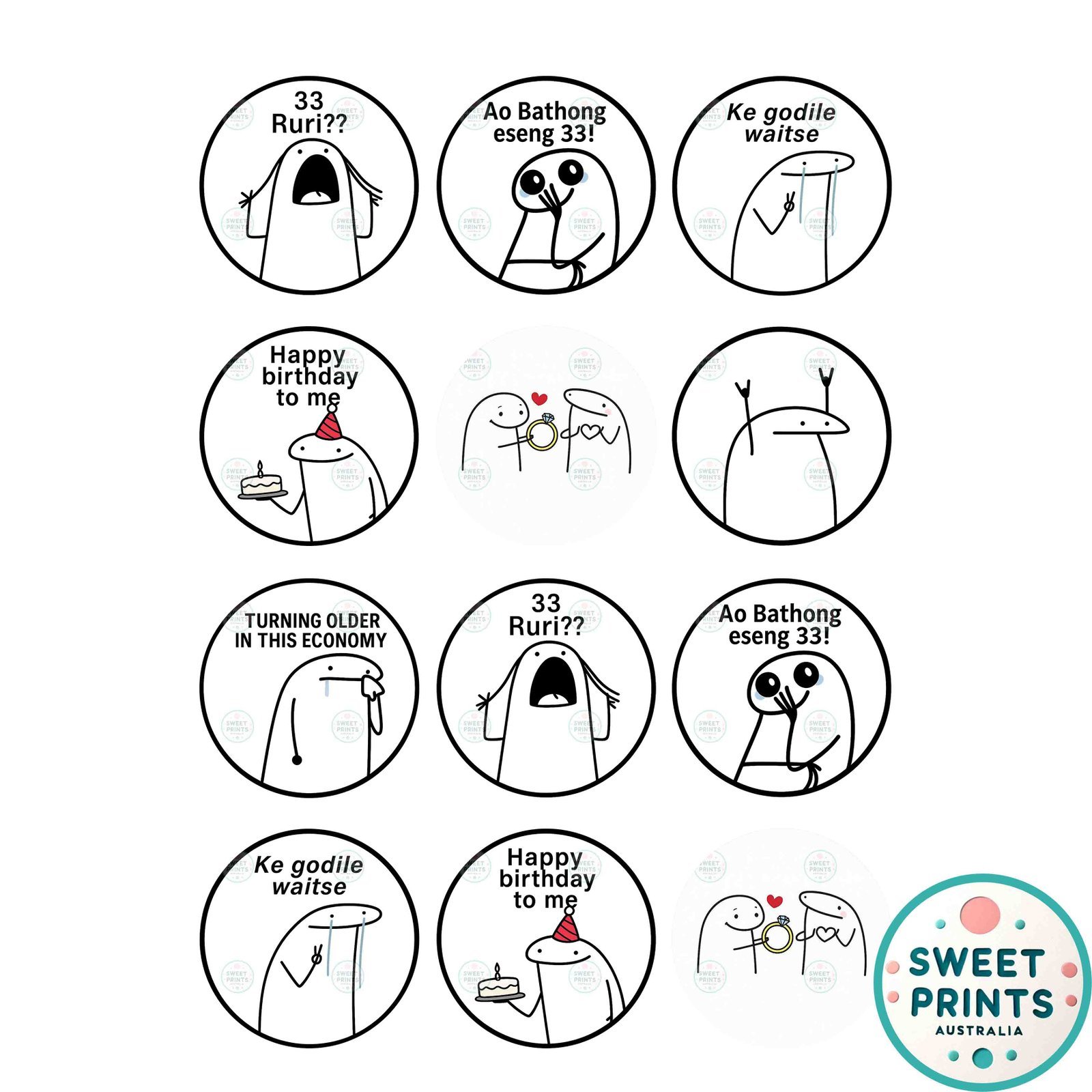 33 Ruri??

Ao Bathong eseng 33!

Ke godile waitse

Happy birthday to me

TURNING OLDER IN THIS ECONOMY

33 Ruri??

Ao Bathong eseng 33!

Ke godile waitse

Happy birthday to me

SWEET PRINTS AUSTRALIA